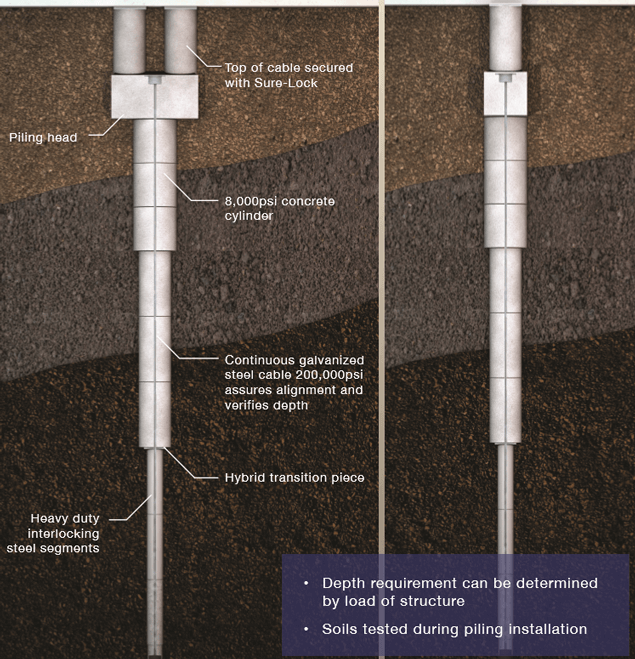 Top of cable secured with Sure-Lock

Piling head

8,000psi concrete cylinder

Continuous galvanized steel cable 200,000psi assures alignment and verifies depth

Hybrid transition piece

Heavy duty interlocking steel segments

• Depth requirement can be determined by load of structure

• Soils tested during piling installation